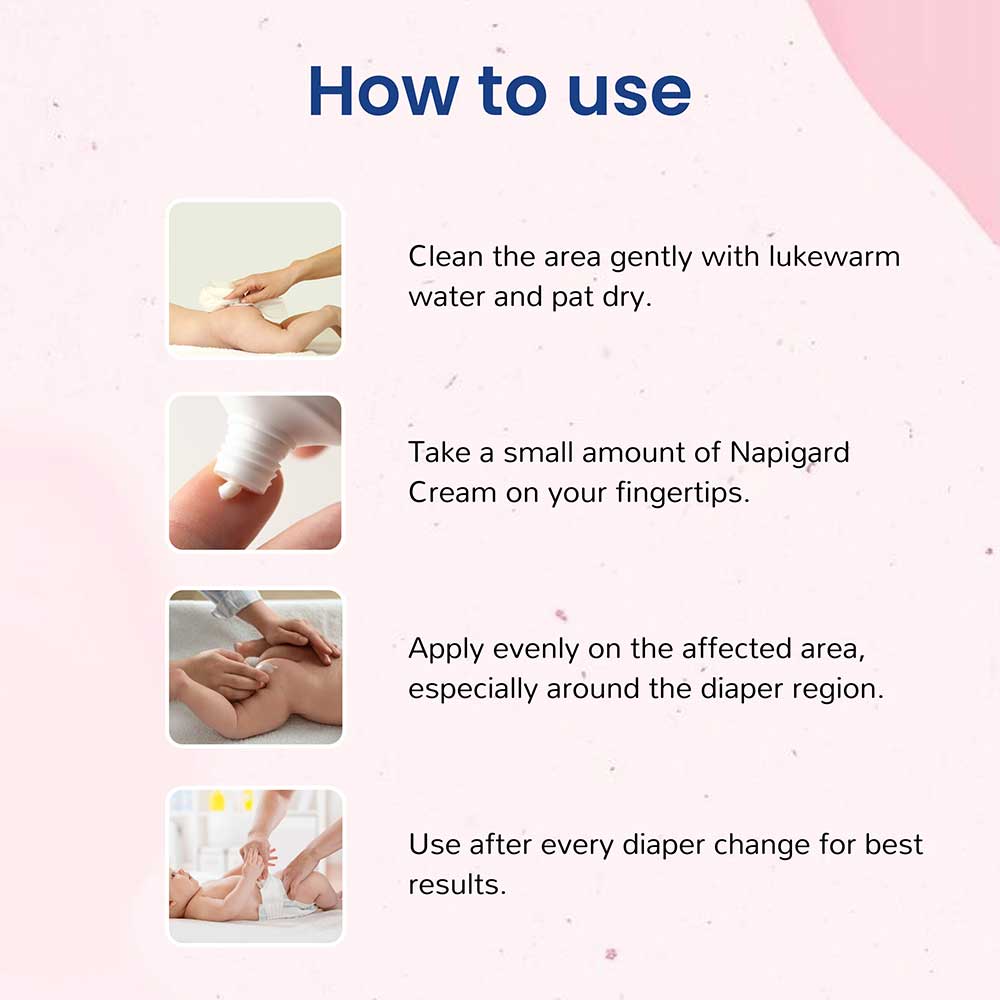 How to use

Clean the area gently with lukewarm water and pat dry.

Take a small amount of Napigard Cream on your fingertips.

Apply evenly on the affected area, especially around the diaper region.

Use after every diaper change for best results.